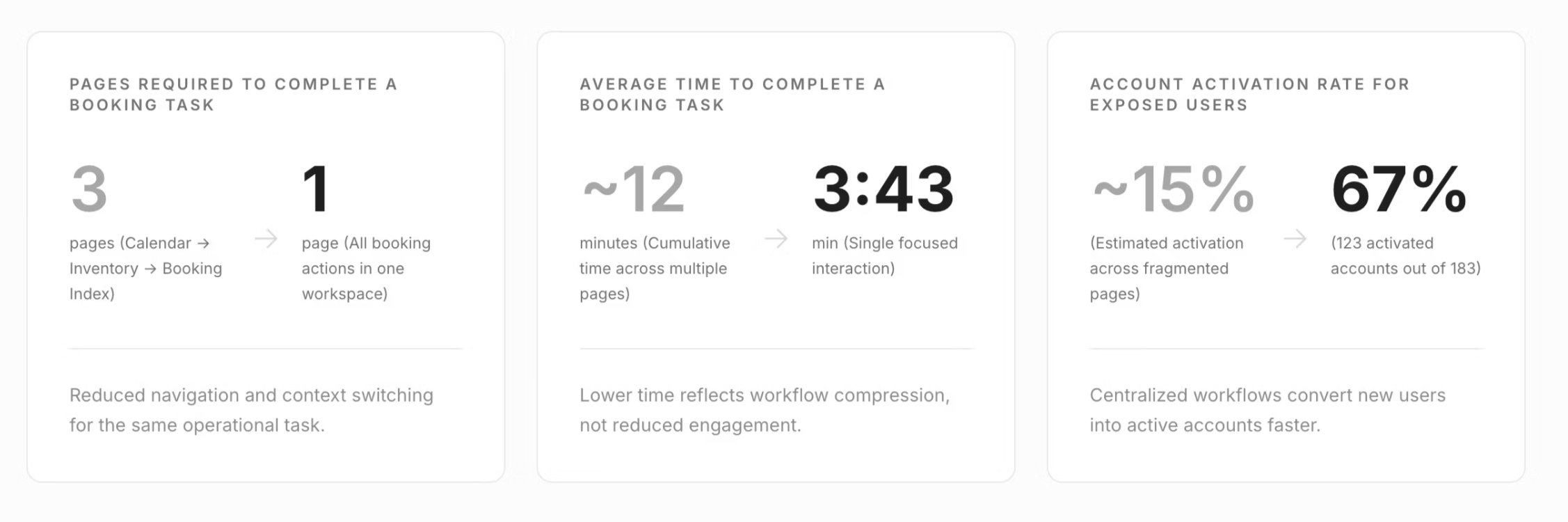 PAGES REQUIRED TO COMPLETE A BOOKING TASK

3

pages (Calendar → Inventory → Booking Index)

→

1

page (All booking actions in one workspace)

Reduced navigation and context switching for the same operational task.

AVERAGE TIME TO COMPLETE A BOOKING TASK

~12

minutes (Cumulative time across multiple pages)

→

3:43

min (Single focused interaction)

Lower time reflects workflow compression, not reduced engagement.

ACCOUNT ACTIVATION RATE FOR EXPOSED USERS

~15%

(Estimated activation across fragmented pages)

→

67%

(123 activated accounts out of 183)

Centralized workflows convert new users into active accounts faster.